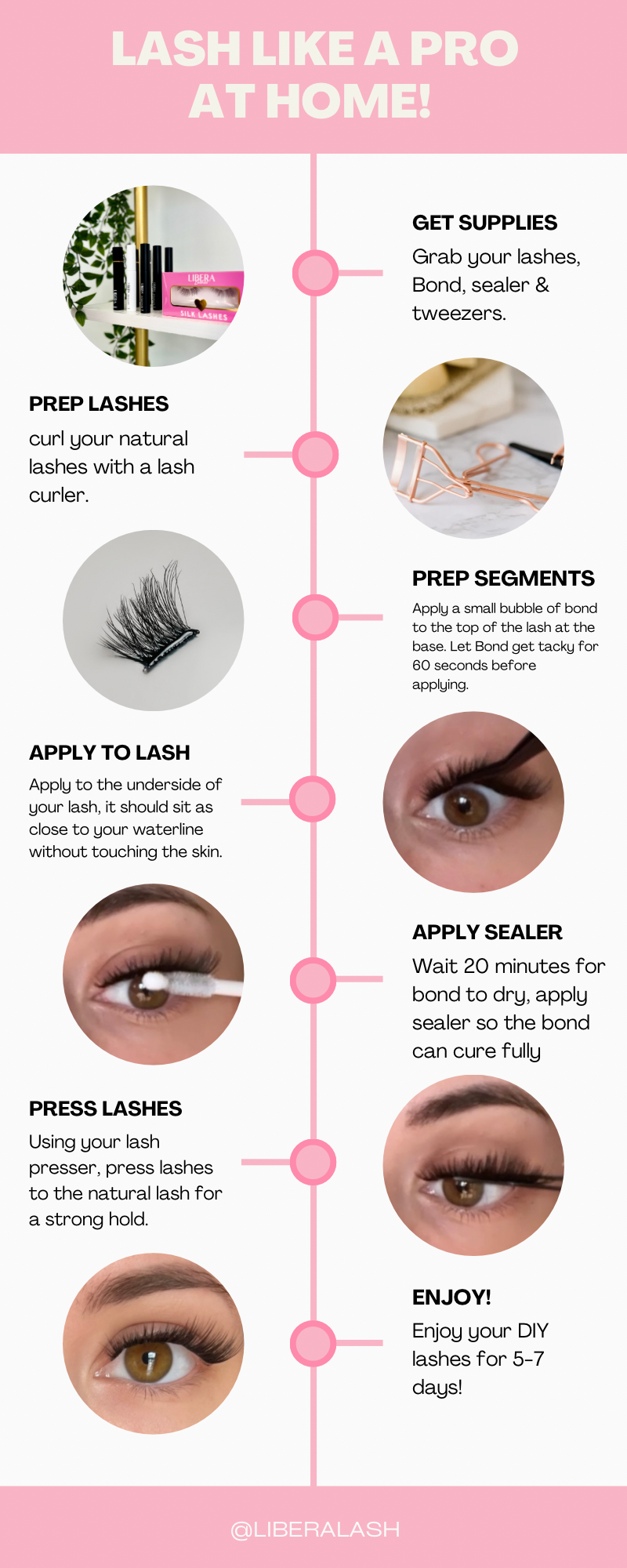 LASH LIKE A PRO AT HOME!

LIBERA
SILK LASHES

GET SUPPLIES
Grab your lashes, Bond, sealer & tweezers.

PREP LASHES
curl your natural lashes with a lash curler.

PREP SEGMENTS
Apply a small bubble of bond to the top of the lash at the base. Let Bond get tacky for 60 seconds before applying.

APPLY TO LASH
Apply to the underside of your lash, it should sit as close to your waterline without touching the skin.

APPLY SEALER
Wait 20 minutes for bond to dry, apply sealer so the bond can cure fully

PRESS LASHES
Using your lash presser, press lashes to the natural lash for a strong hold.

ENJOY!
Enjoy your DIY lashes for 5-7 days!

@LIBERALASH